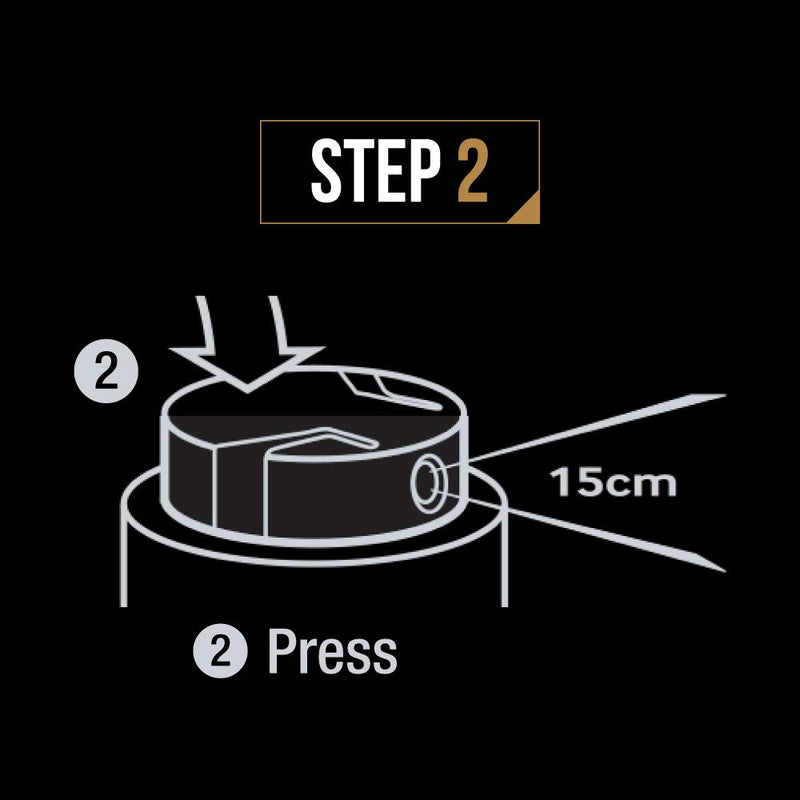 STEP 2

2

15cm

2 Press